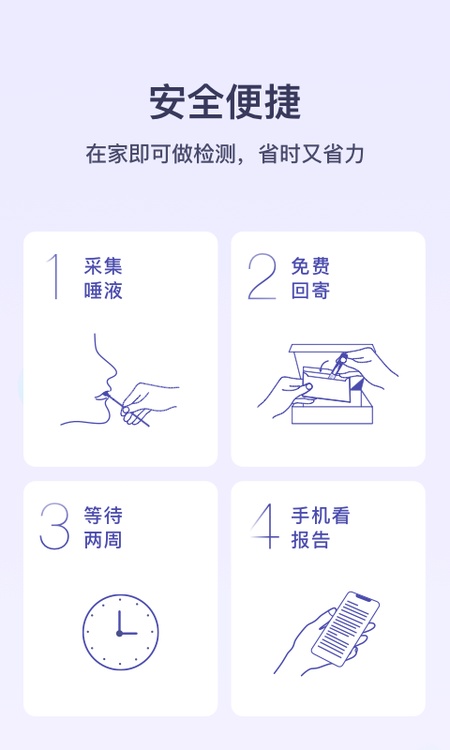 安全便捷

在家即可做检测，省时又省力

1 采集唾液

2 免费回寄

3 等待两周

4 手机看报告